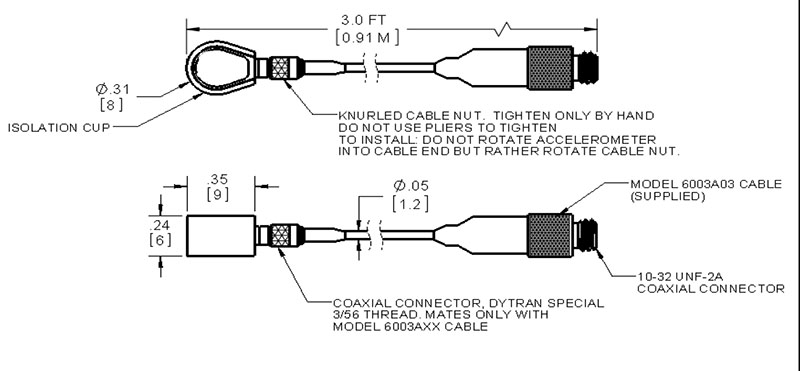 3.0 FT
[0.91 M]

$\varnothing$.31
[8]

ISOLATION CUP

KNURLED CABLE NUT. TIGHTEN ONLY BY HAND
DO NOT USE PLIERS TO TIGHTEN
TO INSTALL: DO NOT ROTATE ACCELEROMETER
INTO CABLE END BUT RATHER ROTATE CABLE NUT.

.35
[9]

.24
[6]

$\varnothing$.05
[1.2]

MODEL 6003A03 CABLE
(SUPPLIED)

10-32 UNF-2A
COAXIAL CONNECTOR

COAXIAL CONNECTOR, DYTRAN SPECIAL
3/56 THREAD. MATES ONLY WITH
MODEL 6003AXX CABLE