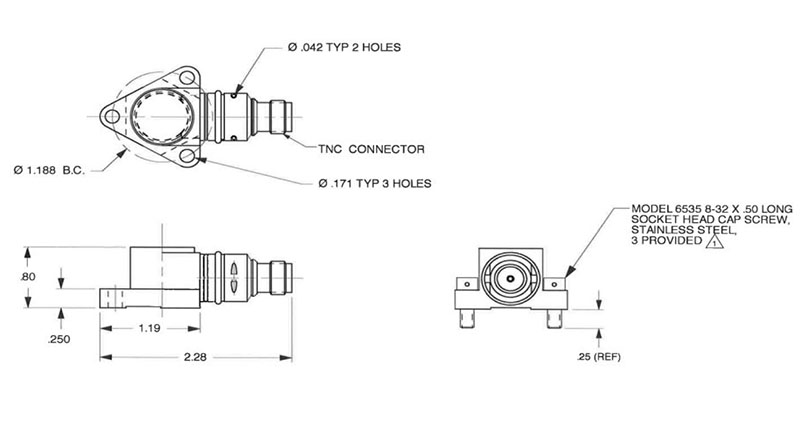 Ø .042 TYP 2 HOLES

TNC CONNECTOR

Ø 1.188 B.C.

Ø .171 TYP 3 HOLES

MODEL 6535 8-32 X .50 LONG SOCKET HEAD CAP SCREW, STAINLESS STEEL, 3 PROVIDED 1

.80

.250

1.19

2.28

.25 (REF)